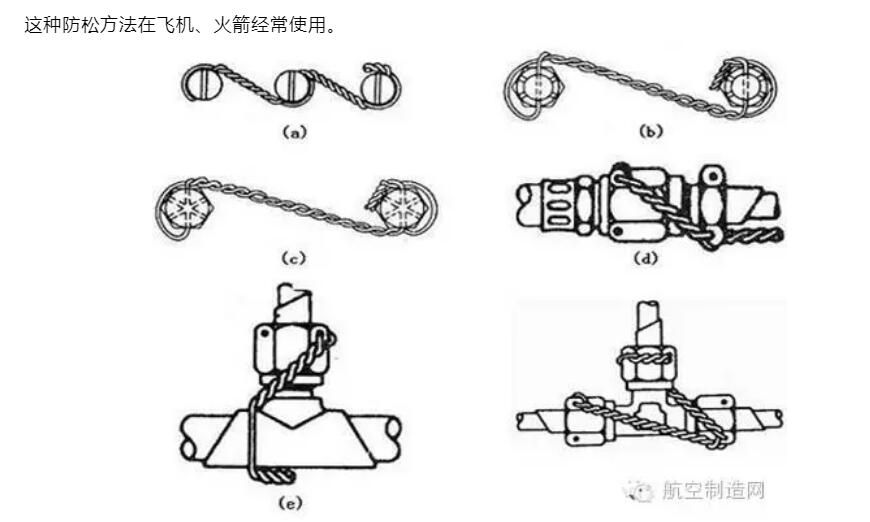 这种防松方法在飞机、火箭经常使用。

(a)

(b)

(c)

(d)

(e)

航空制造网